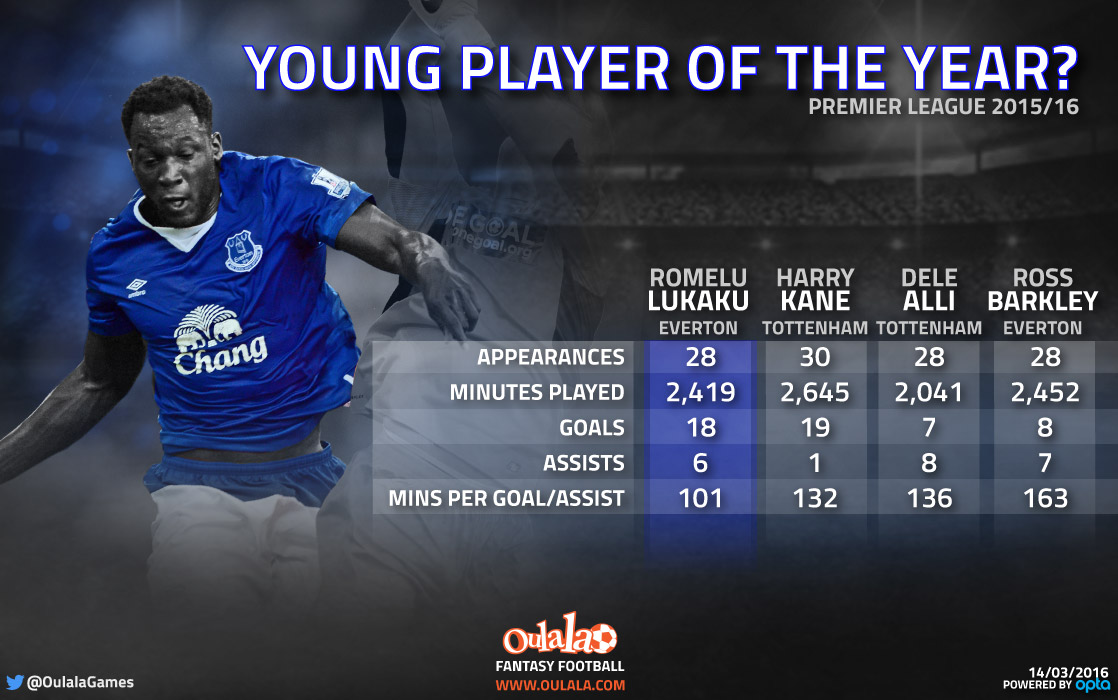 YOUNG PLAYER OF THE YEAR?
PREMIER LEAGUE 2015/16

Chang

| | ROMELU LUKAKU EVERTON | HARRY KANE TOTTENHAM | DELE ALLI TOTTENHAM | ROSS BARKLEY EVERTON |
|---|---|---|---|---|
| APPEARANCES | 28 | 30 | 28 | 28 |
| MINUTES PLAYED | 2,419 | 2,645 | 2,041 | 2,452 |
| GOALS | 18 | 19 | 7 | 8 |
| ASSISTS | 6 | 1 | 8 | 7 |
| MINS PER GOAL/ASSIST | 101 | 132 | 136 | 163 |

@OulalaGames

Oulala
FANTASY FOOTBALL
WWW.OULALA.COM

14/03/2016
POWERED BY opta