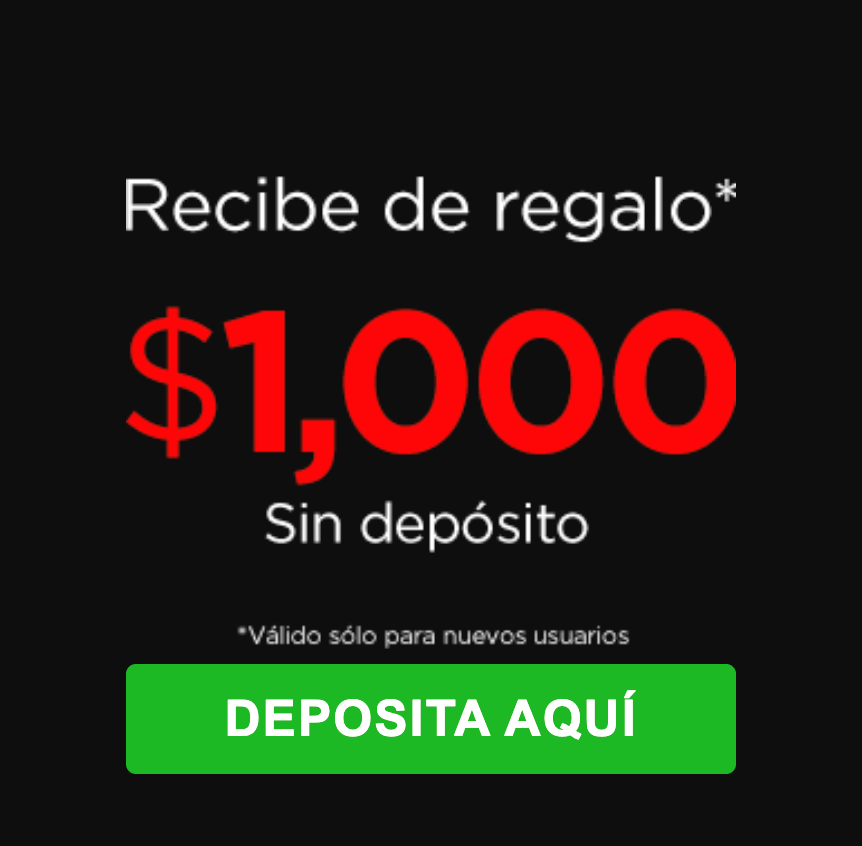 Recibe de regalo*

$1,000

Sin depósito

*Válido sólo para nuevos usuarios

DEPOSITA AQUÍ